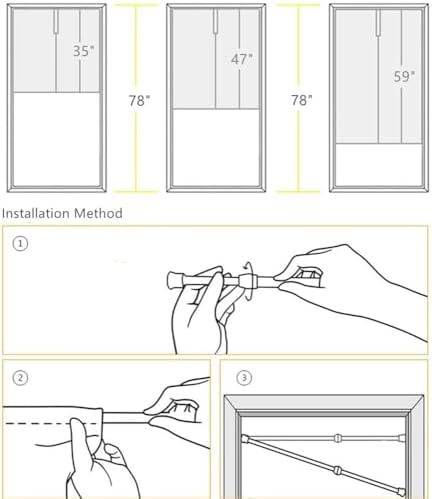 35"
78"
47"
78"
59"

Installation Method

①

②

③