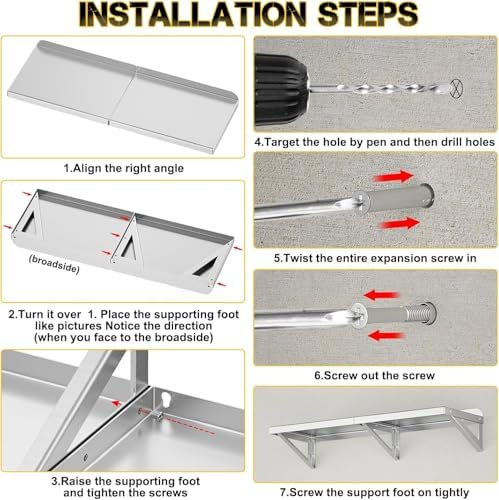 INSTALLATION STEPS

1.Align the right angle

(broadside)

2.Turn it over 1. Place the supporting foot like pictures Notice the direction (when you face to the broadside)

3.Raise the supporting foot and tighten the screws

4.Target the hole by pen and then drill holes

5.Twist the entire expansion screw in

6.Screw out the screw

7.Screw the support foot on tightly