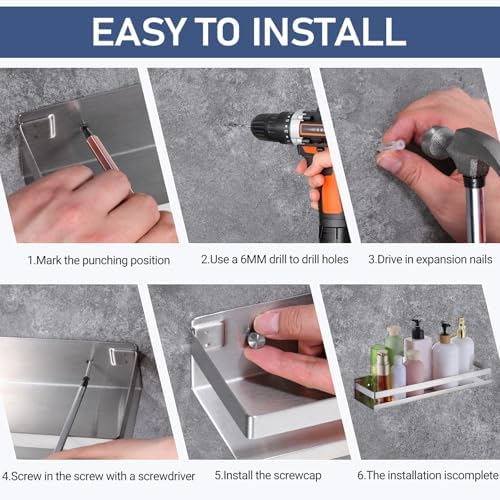 EASY TO INSTALL

1.Mark the punching position

2.Use a 6MM drill to drill holes

3.Drive in expansion nails

4.Screw in the screw with a screwdriver

5.Install the screwcap

6.The installation iscomplete