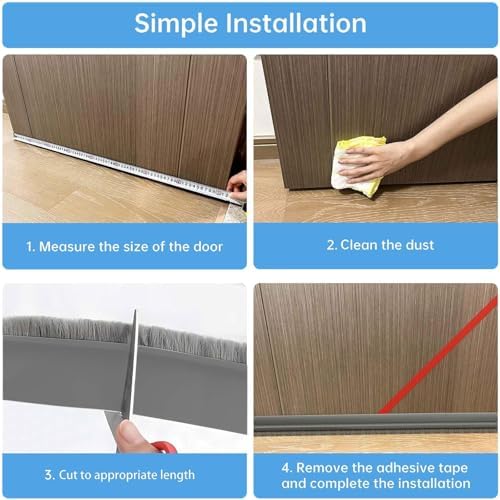 Simple Installation

1. Measure the size of the door

2. Clean the dust

3. Cut to appropriate length

4. Remove the adhesive tape and complete the installation