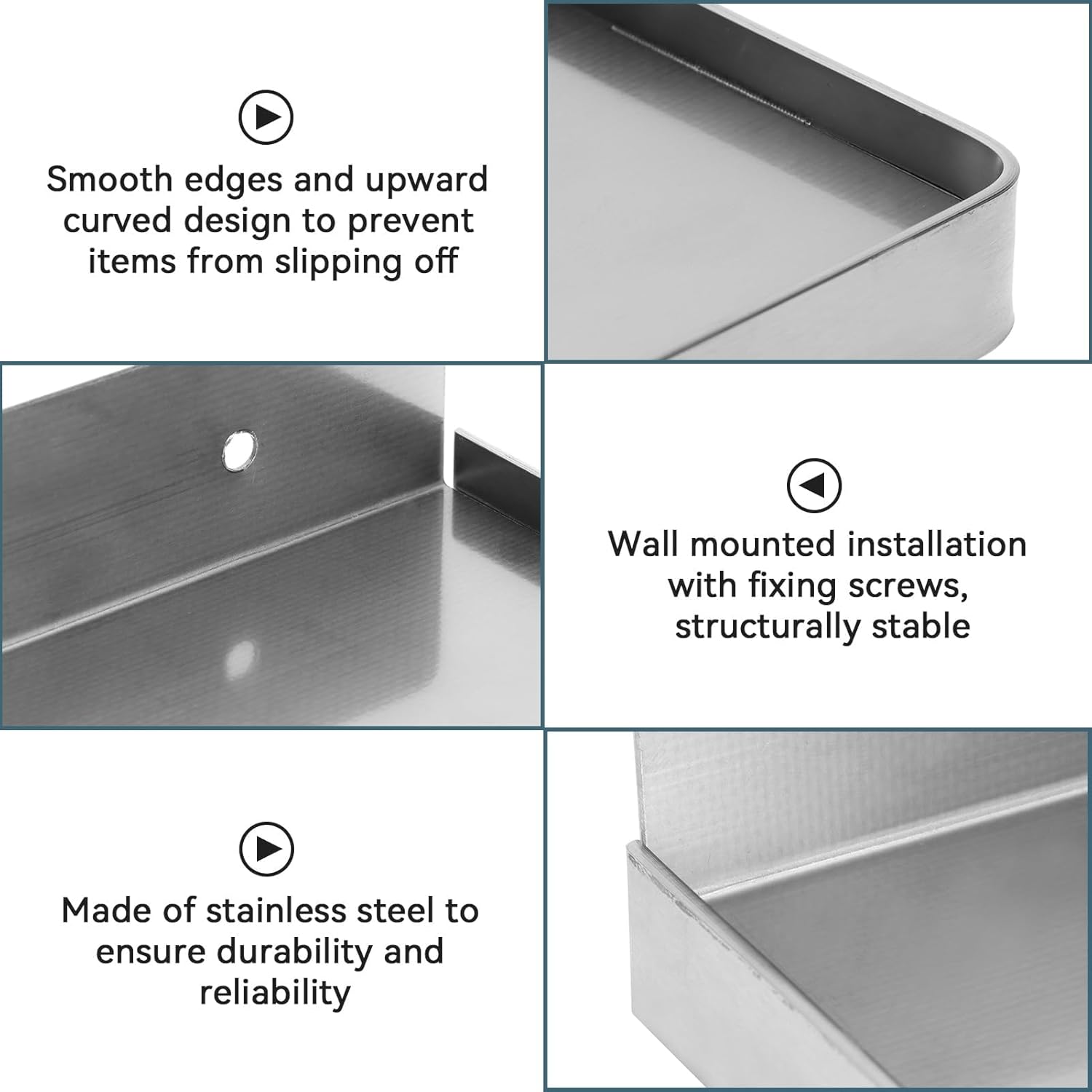 Smooth edges and upward curved design to prevent items from slipping off

Wall mounted installation with fixing screws, structurally stable

Made of stainless steel to ensure durability and reliability