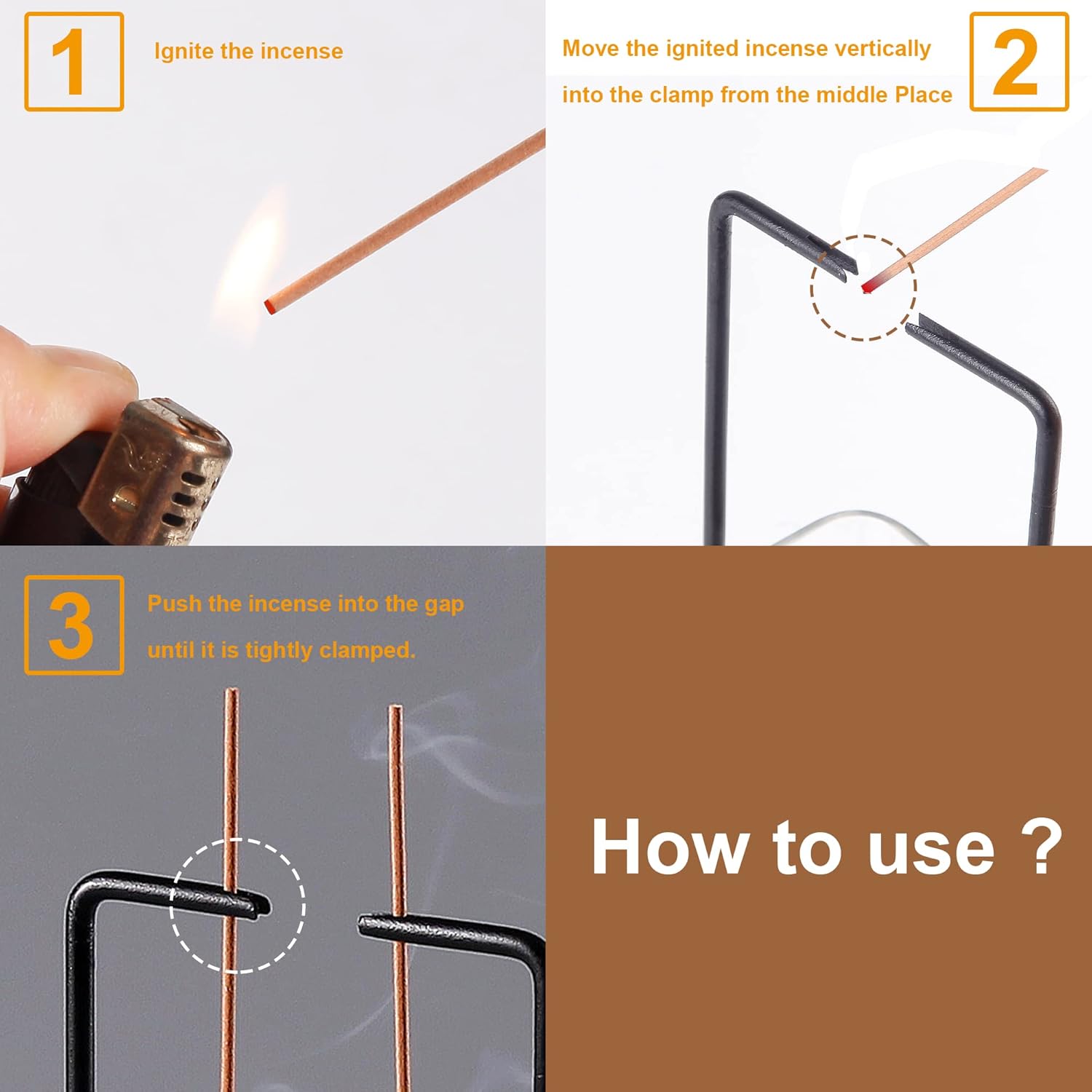 1

Ignite the incense

Move the ignited incense vertically into the clamp from the middle Place

2

3

Push the incense into the gap until it is tightly clamped.

How to use ?