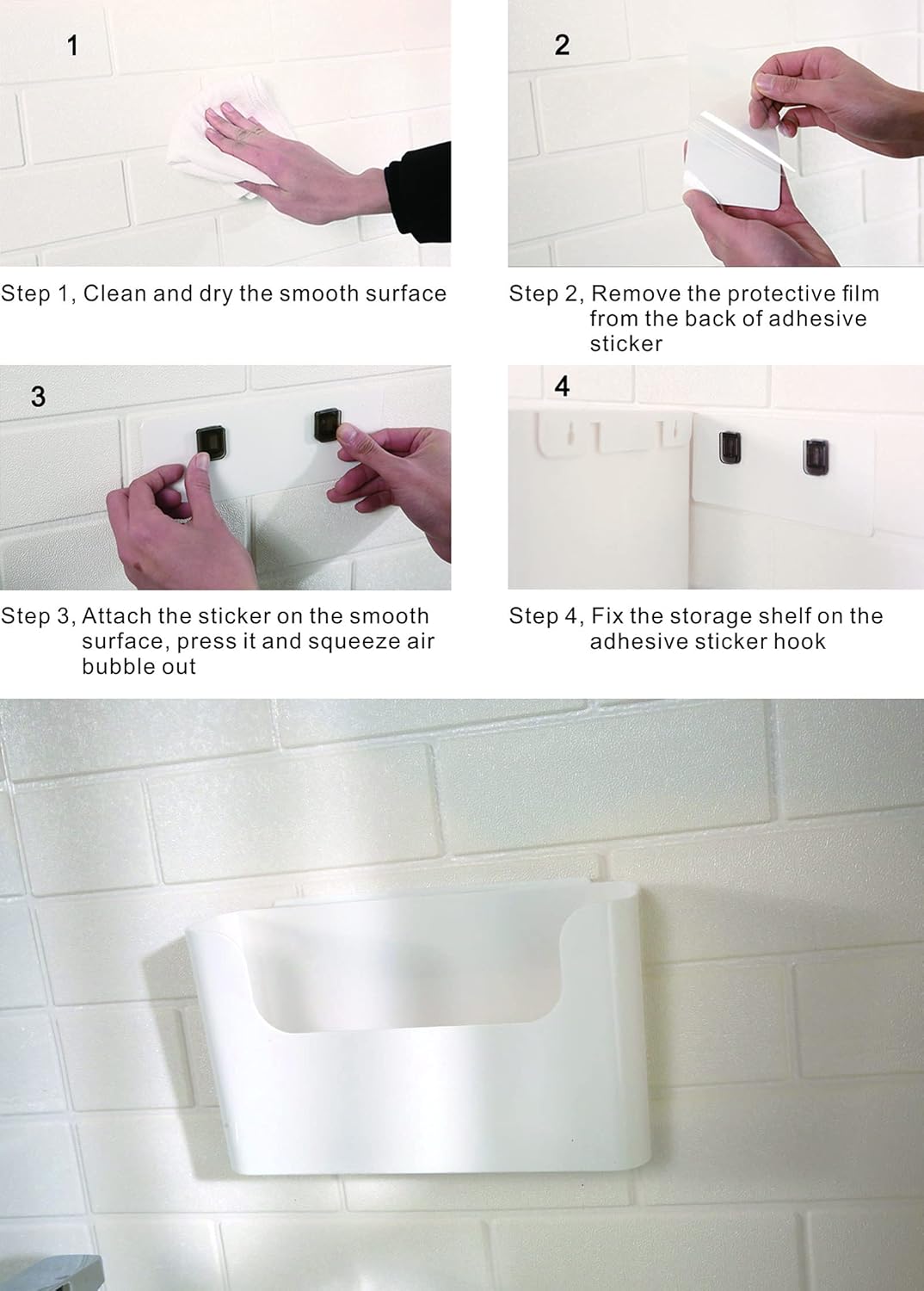 1

Step 1, Clean and dry the smooth surface

2

Step 2, Remove the protective film from the back of adhesive sticker

3

Step 3, Attach the sticker on the smooth surface, press it and squeeze air bubble out

4

Step 4, Fix the storage shelf on the adhesive sticker hook