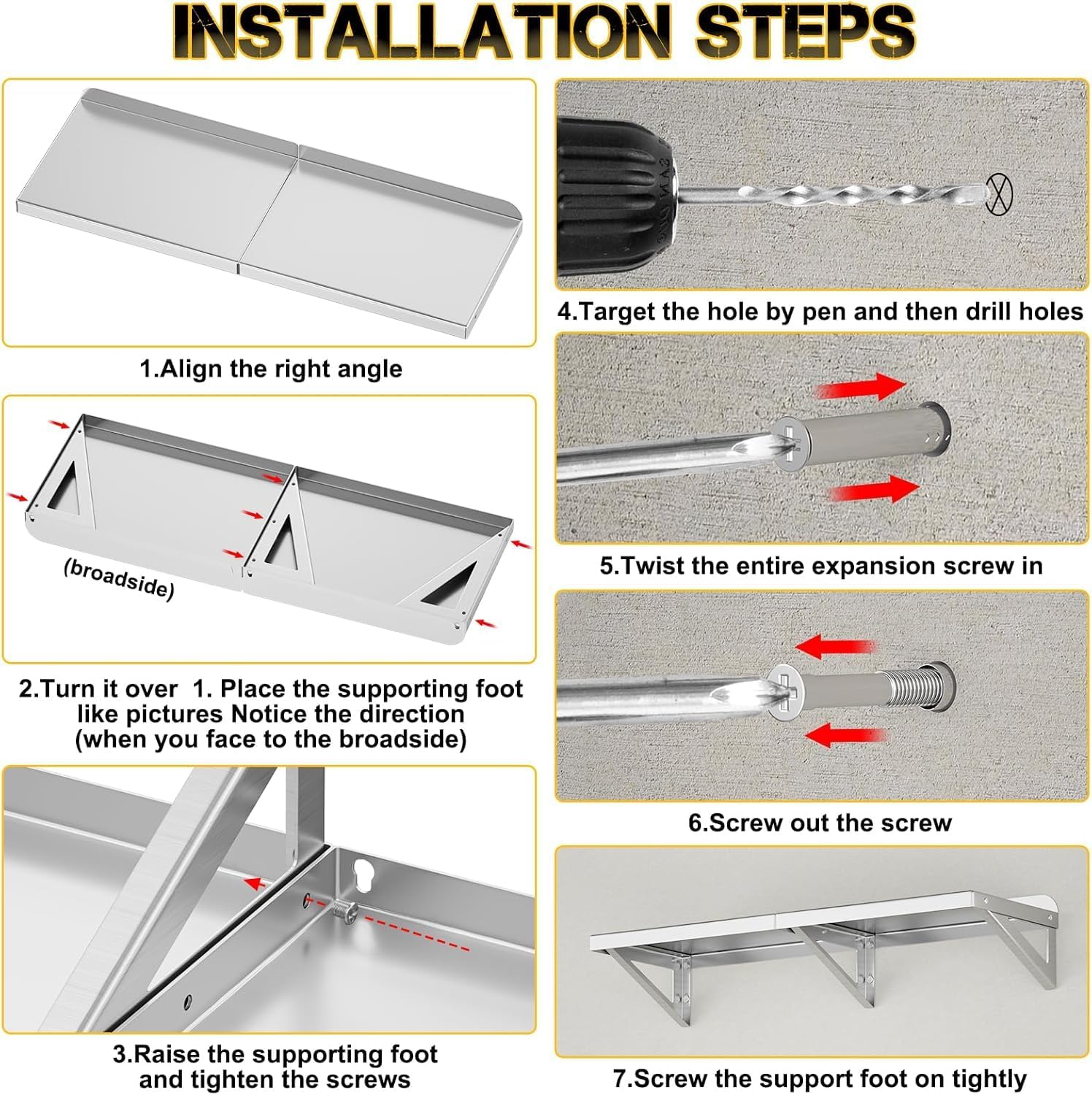 INSTALLATION STEPS

1.Align the right angle

(broadside)

2.Turn it over 1. Place the supporting foot like pictures Notice the direction (when you face to the broadside)

3.Raise the supporting foot and tighten the screws

4.Target the hole by pen and then drill holes

5.Twist the entire expansion screw in

6.Screw out the screw

7.Screw the support foot on tightly