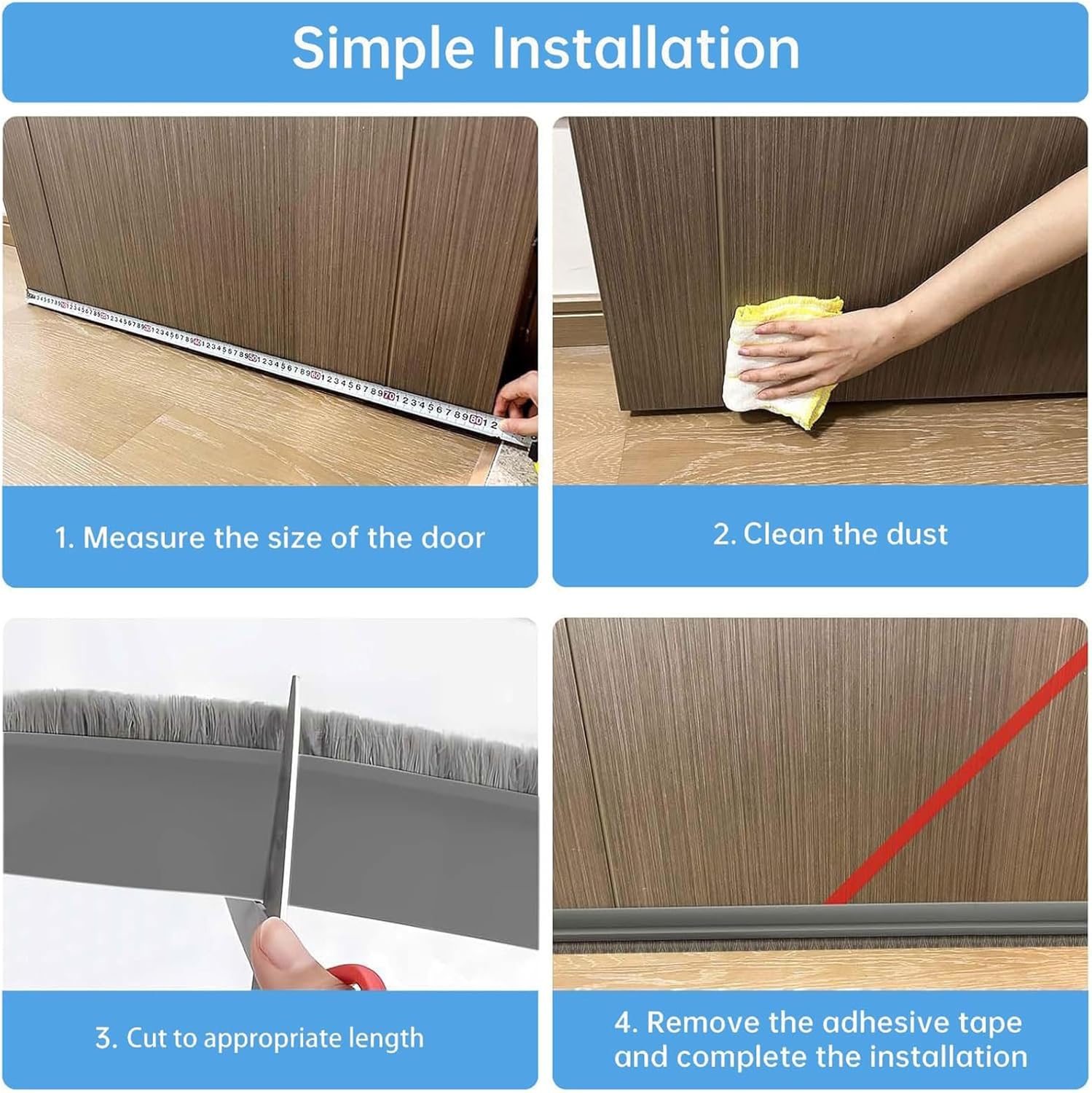 Simple Installation

1. Measure the size of the door

2. Clean the dust

3. Cut to appropriate length

4. Remove the adhesive tape and complete the installation